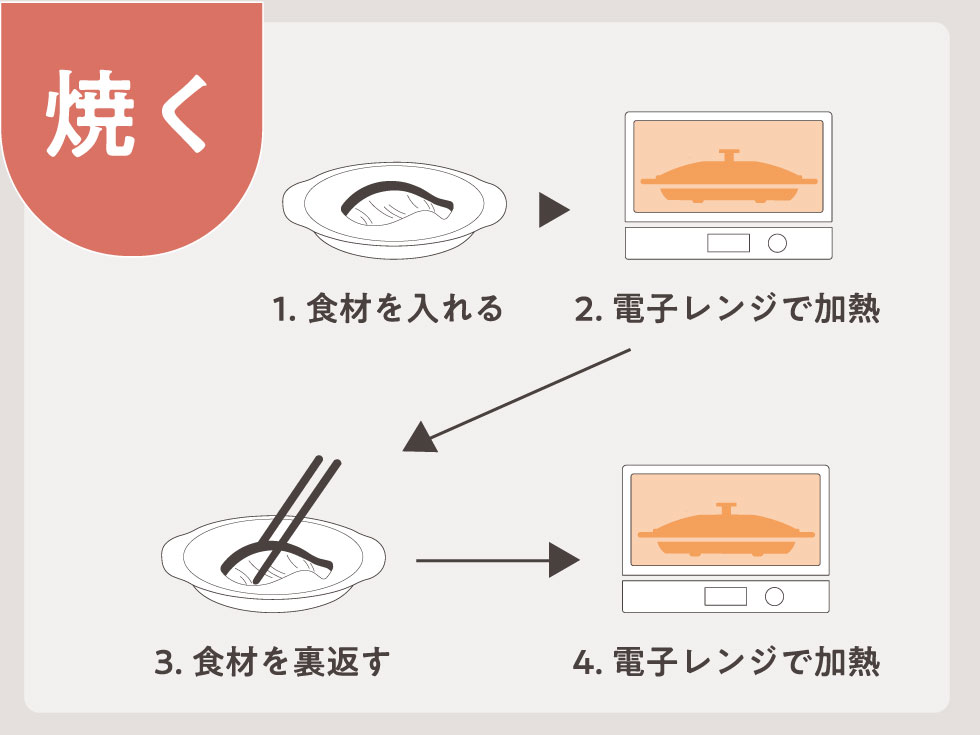 焼く

1. 食材を入れる

2. 電子レンジで加熱

3. 食材を裏返す

4. 電子レンジで加熱