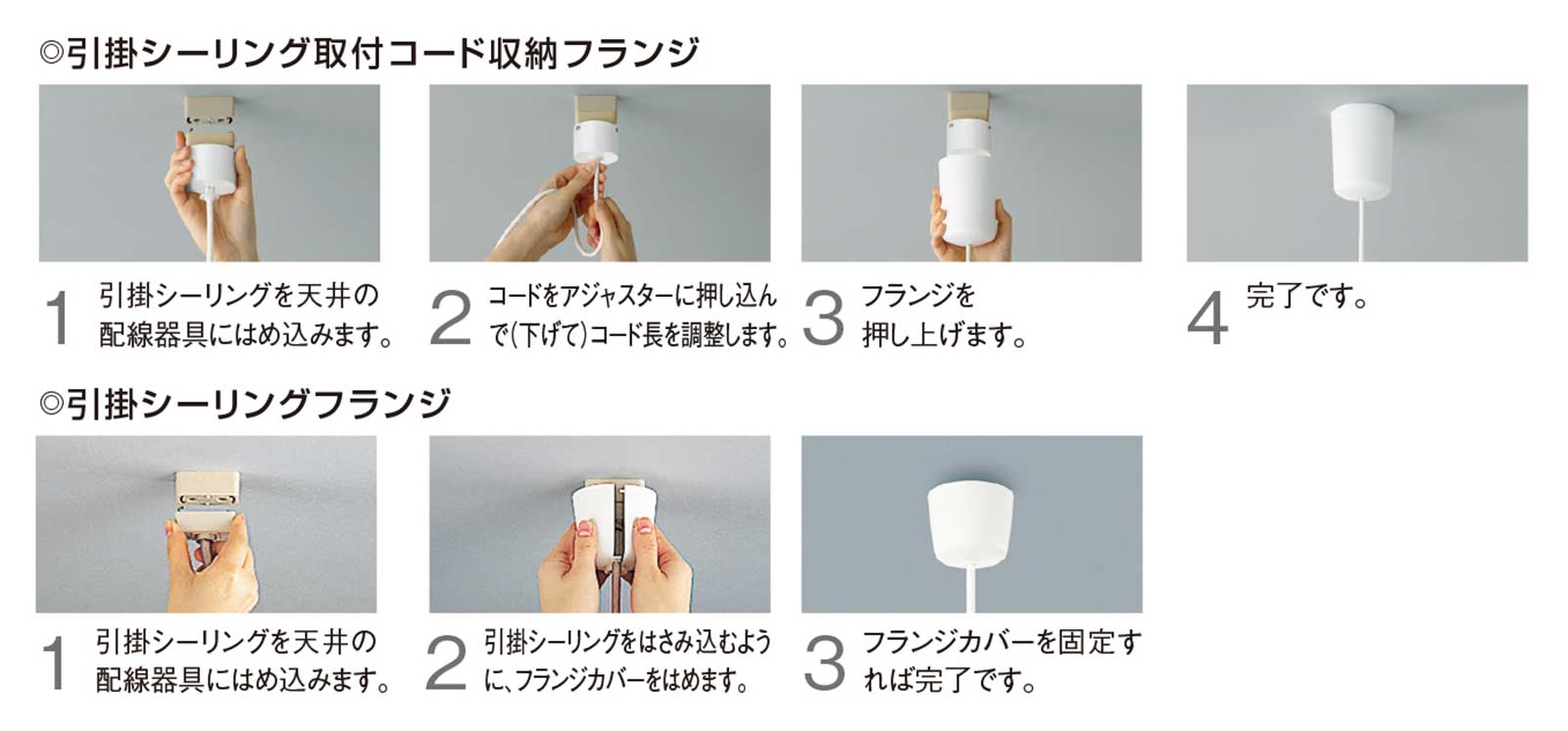 ◎引掛シーリング取付コード収納フランジ

1 引掛シーリングを天井の配線器具にはめ込みます。

2 コードをアジャスターに押し込んで(下げて)コード長を調整します。

3 フランジを押し上げます。

4 完了です。

◎引掛シーリングフランジ

1 引掛シーリングを天井の配線器具にはめ込みます。

2 引掛シーリングをはさみ込むように、フランジカバーをはめます。

3 フランジカバーを固定すれば完了です。