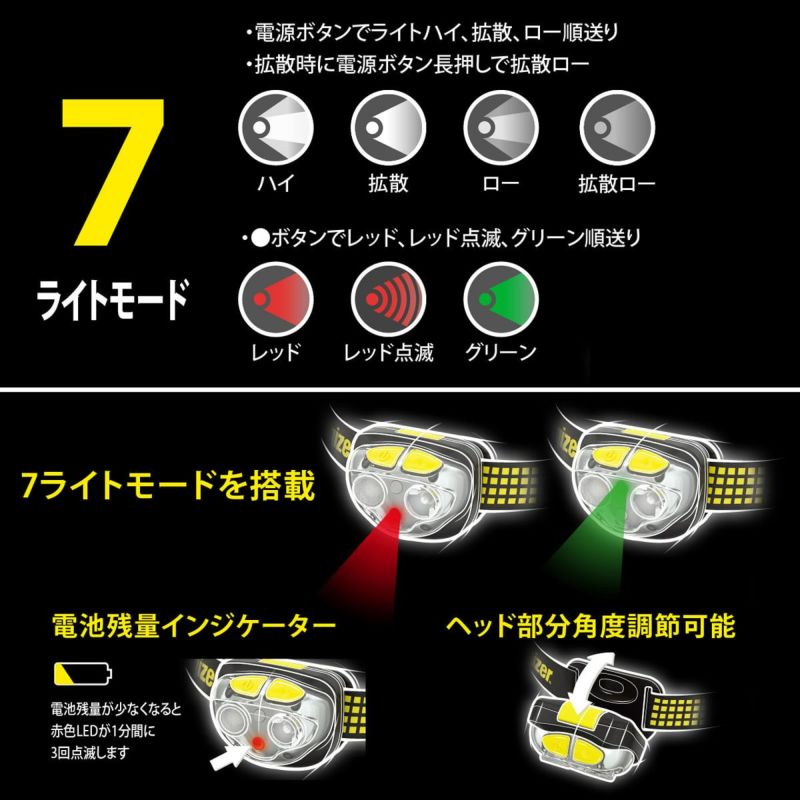 7
ライトモード

・電源ボタンでライトハイ、拡散、ロー順送り
・拡散時に電源ボタン長押しで拡散ロー

ハイ　拡散　ロー　拡散ロー

・●ボタンでレッド、レッド点滅、グリーン順送り

レッド　レッド点滅　グリーン

7ライトモードを搭載

電池残量インジケーター

電池残量が少なくなると赤色LEDが1分間に3回点滅します

ヘッド部分角度調節可能