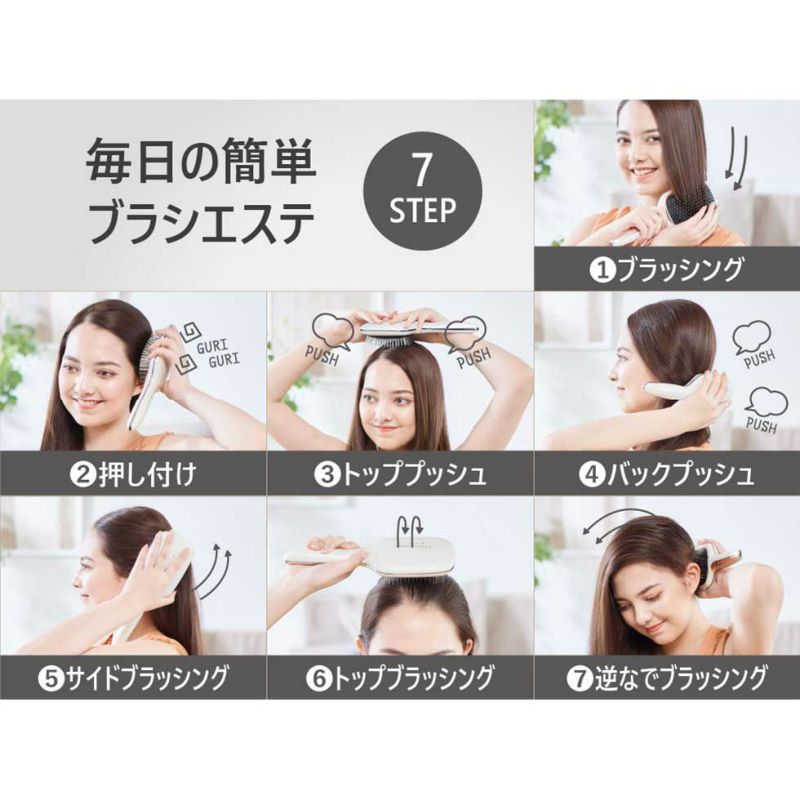 毎日の簡単
ブラシエステ

7
STEP

❶ブラッシング

GURI
GURI

❷押し付け

PUSH
PUSH

❸トッププッシュ

PUSH
PUSH

❹バックプッシュ

❺サイドブラッシング

❻トップブラッシング

❼逆なでブラッシング