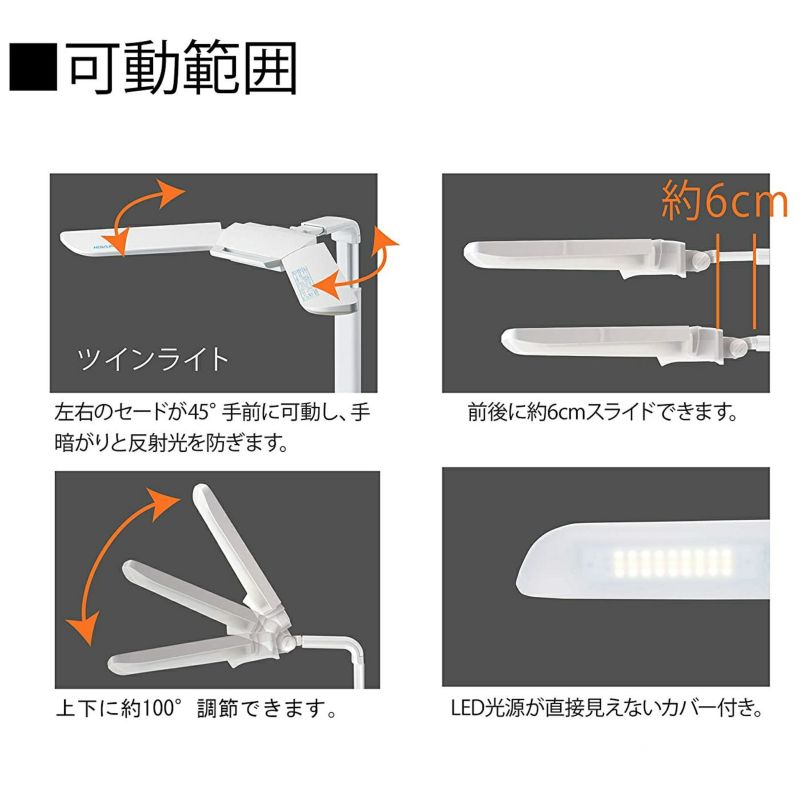 ■可動範囲

ツインライト

左右のセードが45° 手前に可動し、手暗がりと反射光を防ぎます。

約6cm

前後に約6cmスライドできます。

上下に約100° 調節できます。

LED光源が直接見えないカバー付き。