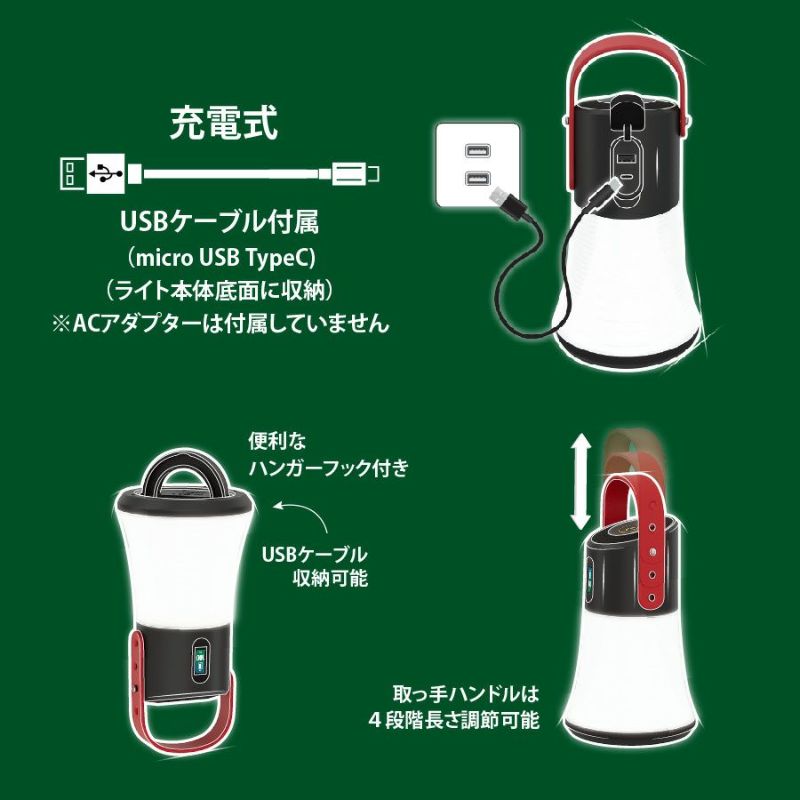 充電式

USBケーブル付属
（micro USB TypeC)
（ライト本体底面に収納）
※ACアダプターは付属していません

便利な
ハンガーフック付き

USBケーブル
収納可能

取っ手ハンドルは
４段階長さ調節可能